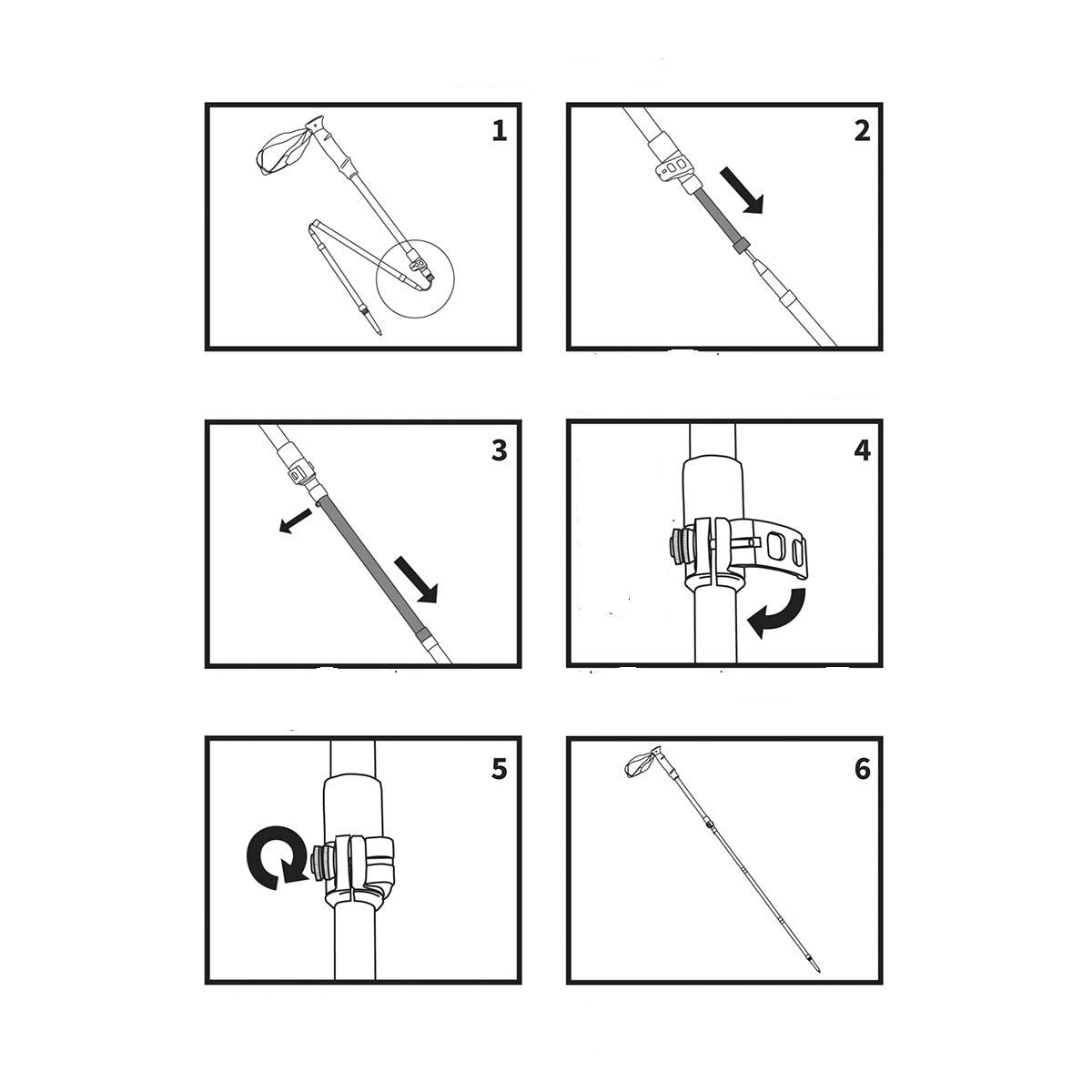 1

2

3

4

5

6